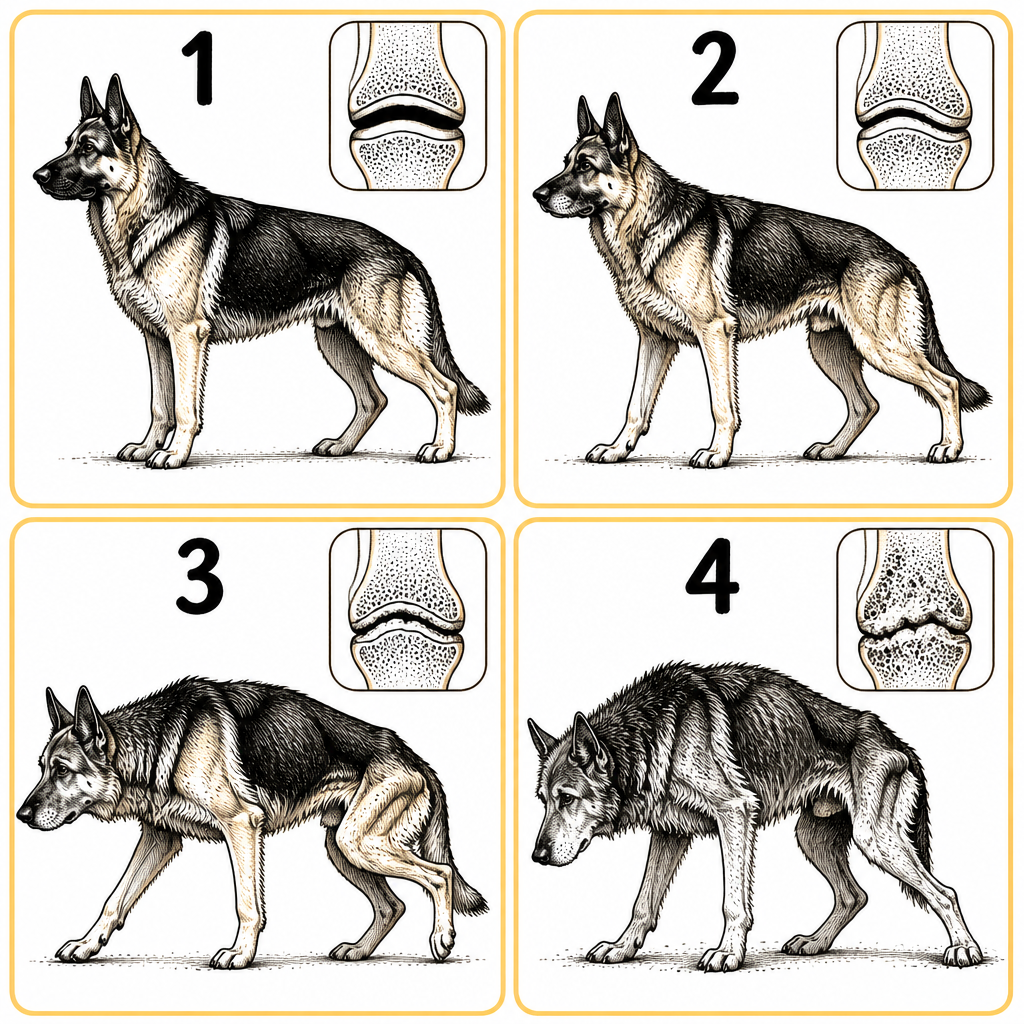 1

2

3

4